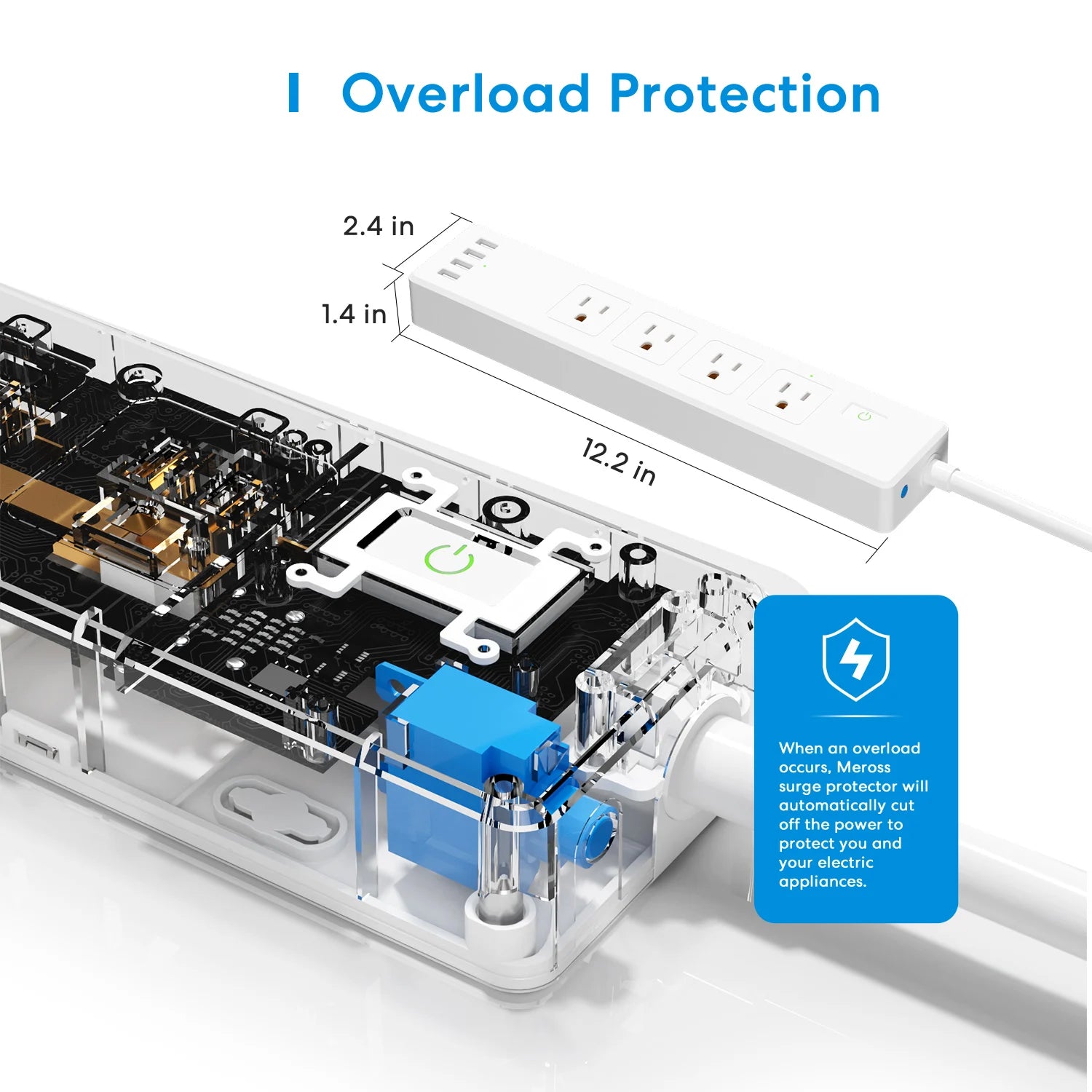 Overload Protection

2.4 in

1.4 in

12.2 in

When an overload occurs, Meross surge protector will automatically cut off the power to protect you and your electric appliances.