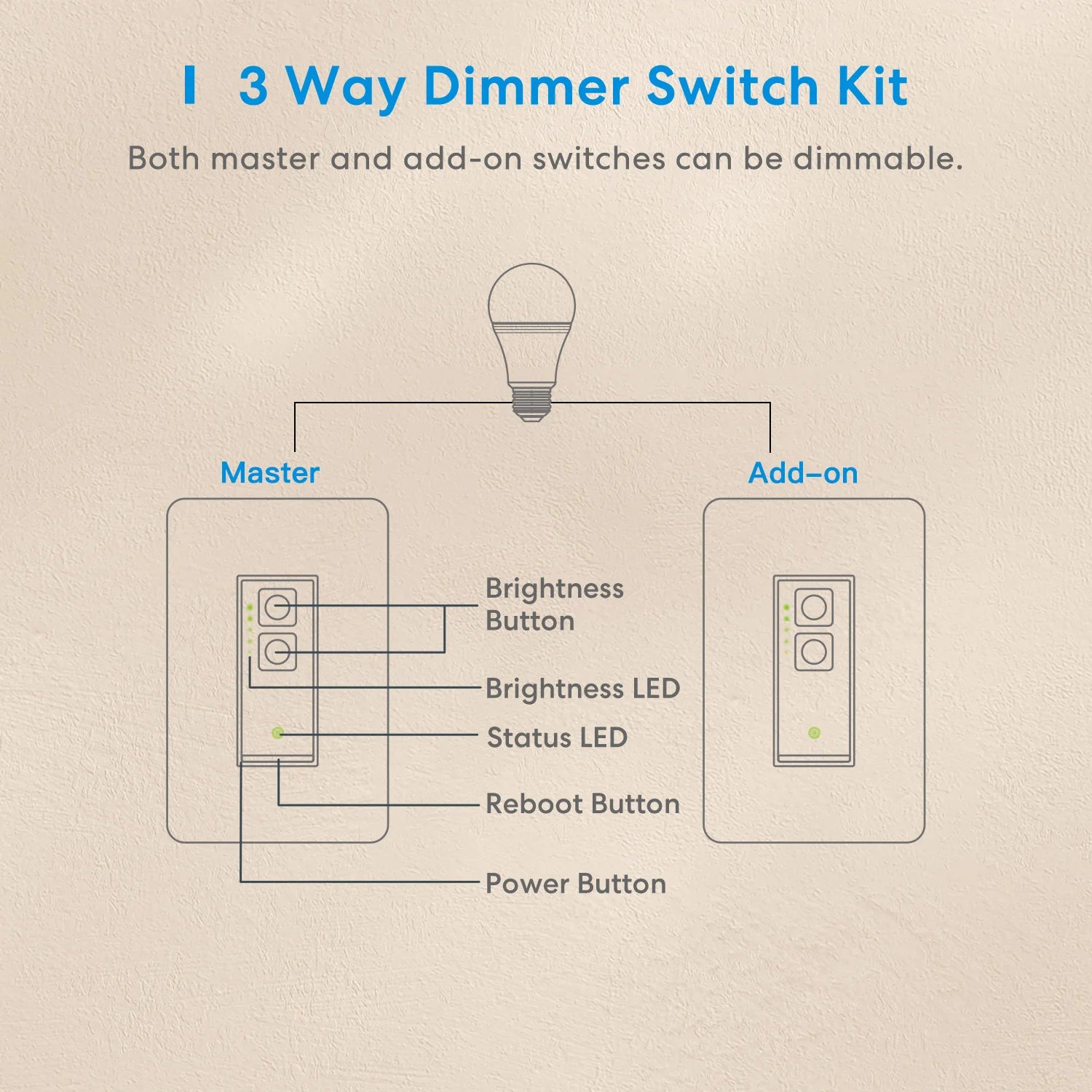 3 Way Dimmer Switch Kit

Both master and add-on switches can be dimmable.

Master

Add–on

Brightness Button

Brightness LED

Status LED

Reboot Button

Power Button