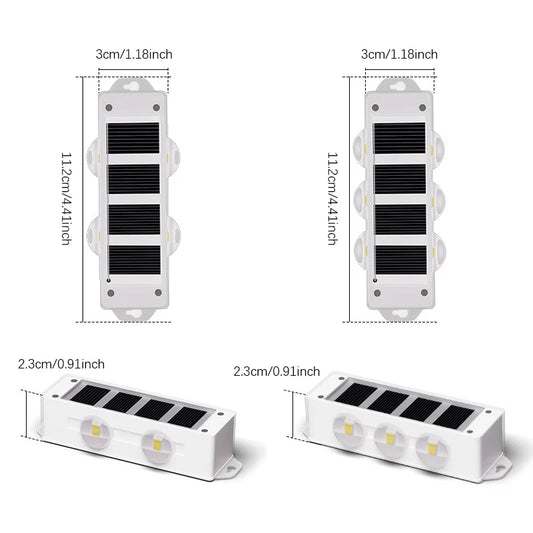 3cm/1.18inch

11.2cm/4.41inch

3cm/1.18inch

11.2cm/4.41inch

2.3cm/0.91inch

2.3cm/0.91inch